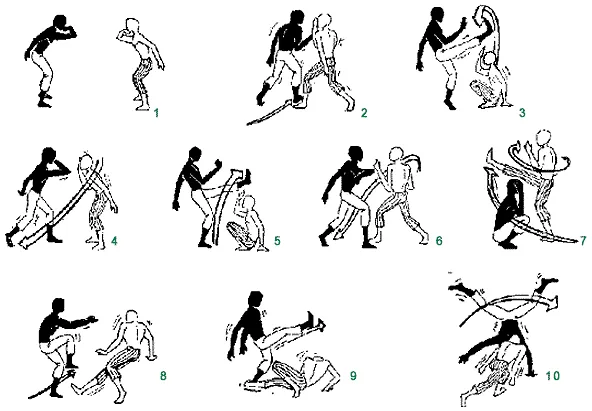 1
2
3
4
5
6
7
8
9
10